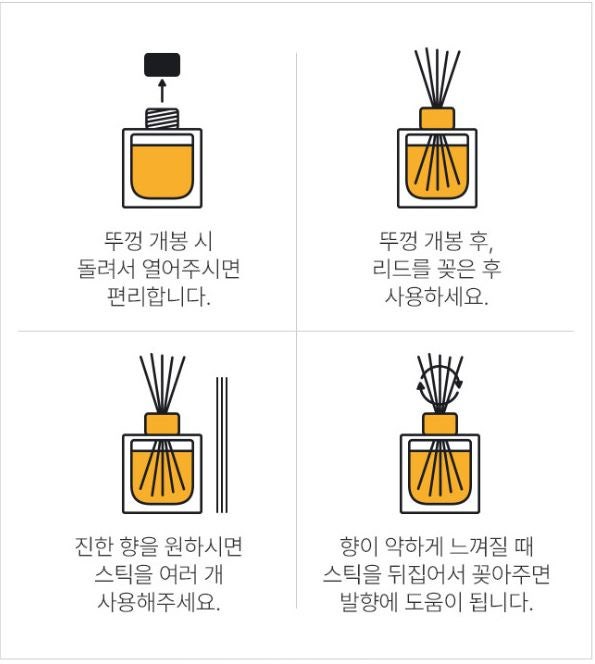 뚜껑 개봉 시
돌려서 열어주시면
편리합니다.

뚜껑 개봉 후,
리드를 꽂은 후
사용하세요.

진한 향을 원하시면
스틱을 여러 개
사용해주세요.

향이 약하게 느껴질 때
스틱을 뒤집어서 꽂아주면
발향에 도움이 됩니다.