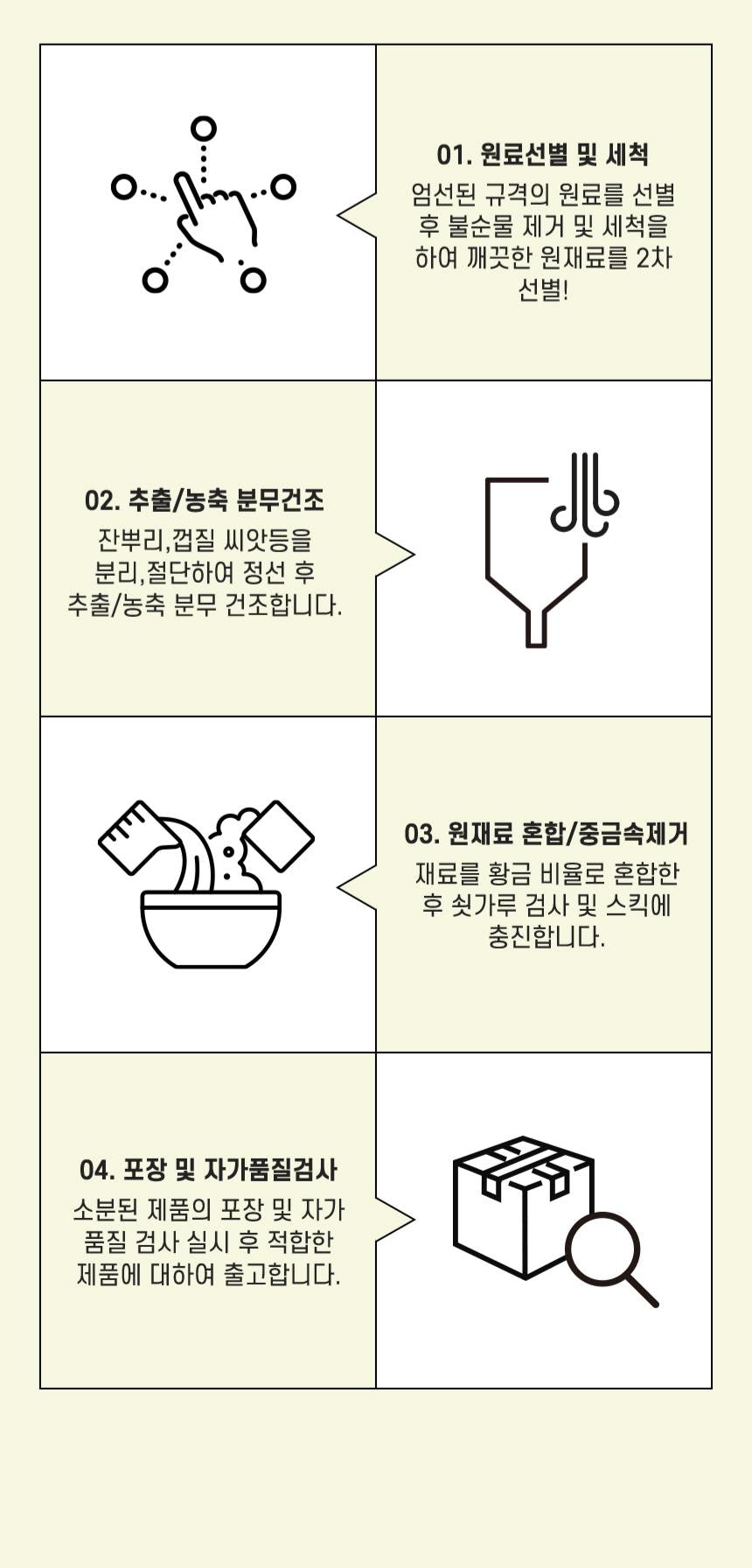 01. 원료선별 및 세척
엄선된 규격의 원료를 선별 후 불순물 제거 및 세척을 하여 깨끗한 원재료를 2차 선별!

02. 추출/농축 분무건조
잔뿌리,껍질 씨앗등을 분리,절단하여 정선 후 추출/농축 분무 건조합니다.

03. 원재료 혼합/중금속제거
재료를 황금 비율로 혼합한 후 쇳가루 검사 및 스킥에 충진합니다.

04. 포장 및 자가품질검사
소분된 제품의 포장 및 자가 품질 검사 실시 후 적합한 제품에 대하여 출고합니다.