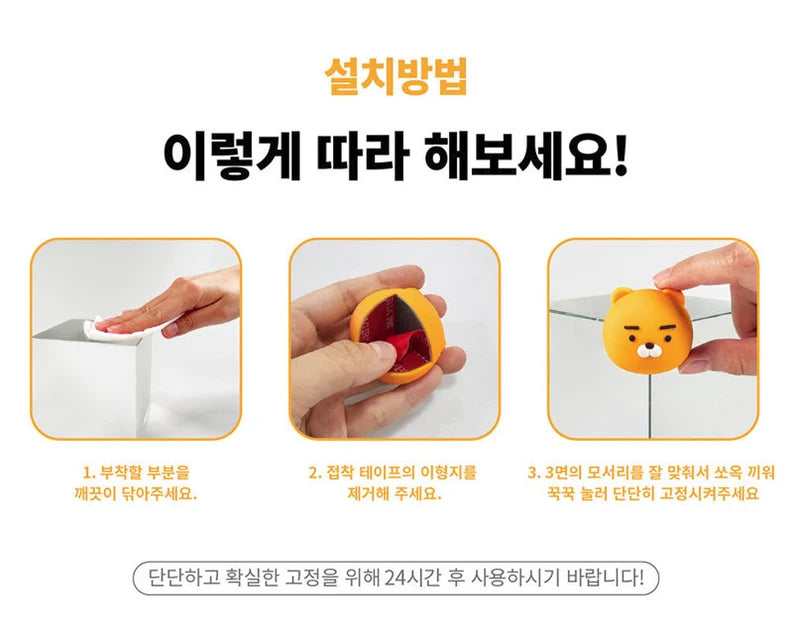 설치방법

이렇게 따라 해보세요!

1. 부착할 부분을 깨끗이 닦아주세요.

2. 접착 테이프의 이형지를 제거해 주세요.

3. 3면의 모서리를 잘 맞춰서 쏘옥 끼워 꾹꾹 눌러 단단히 고정시켜주세요

단단하고 확실한 고정을 위해 24시간 후 사용하시기 바랍니다!