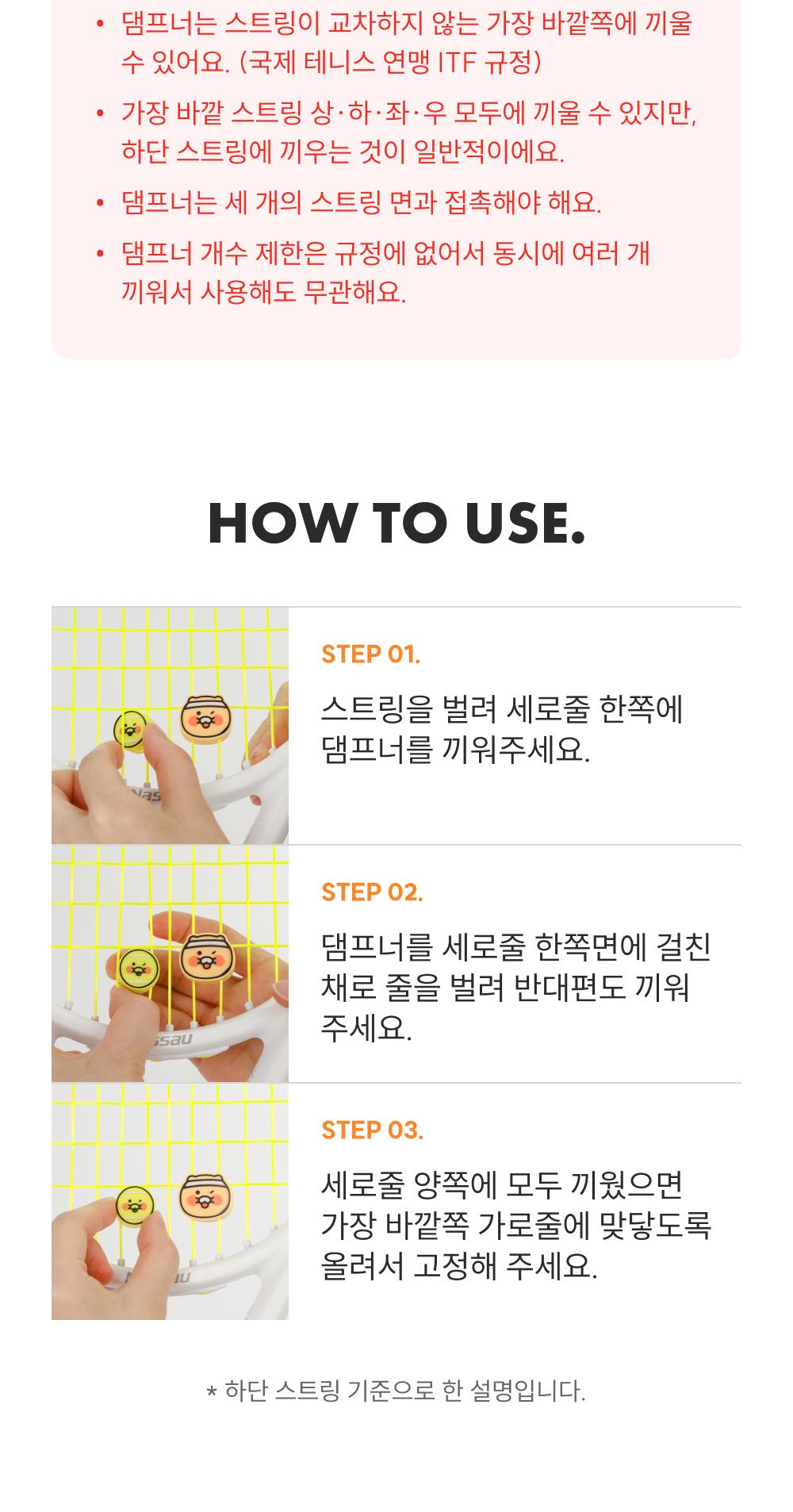 • 댐프너는 스트링이 교차하지 않는 가장 바깥쪽에 끼울 수 있어요. (국제 테니스 연맹 ITF 규정)

• 가장 바깥 스트링 상·하·좌·우 모두에 끼울 수 있지만, 하단 스트링에 끼우는 것이 일반적이에요.

• 댐프너는 세 개의 스트링 면과 접촉해야 해요.

• 댐프너 개수 제한은 규정에 없어서 동시에 여러 개 끼워서 사용해도 무관해요.

HOW TO USE.

STEP 01.

스트링을 벌려 세로줄 한쪽에 댐프너를 끼워주세요.

STEP 02.

댐프너를 세로줄 한쪽면에 걸친 채로 줄을 벌려 반대편도 끼워 주세요.

STEP 03.

세로줄 양쪽에 모두 끼웠으면 가장 바깥쪽 가로줄에 맞닿도록 올려서 고정해 주세요.

* 하단 스트링 기준으로 한 설명입니다.